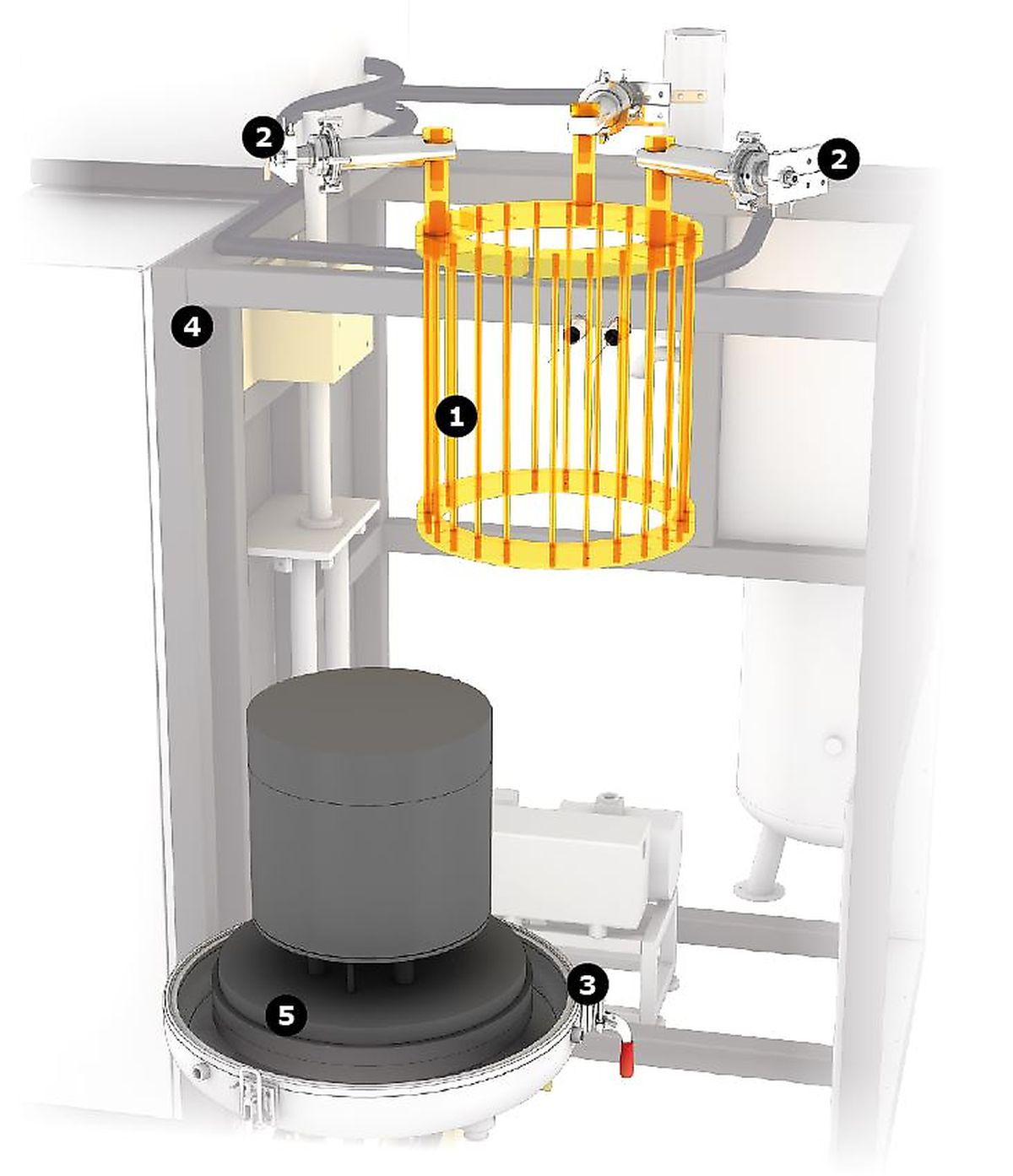 2
2
4
1
3
5